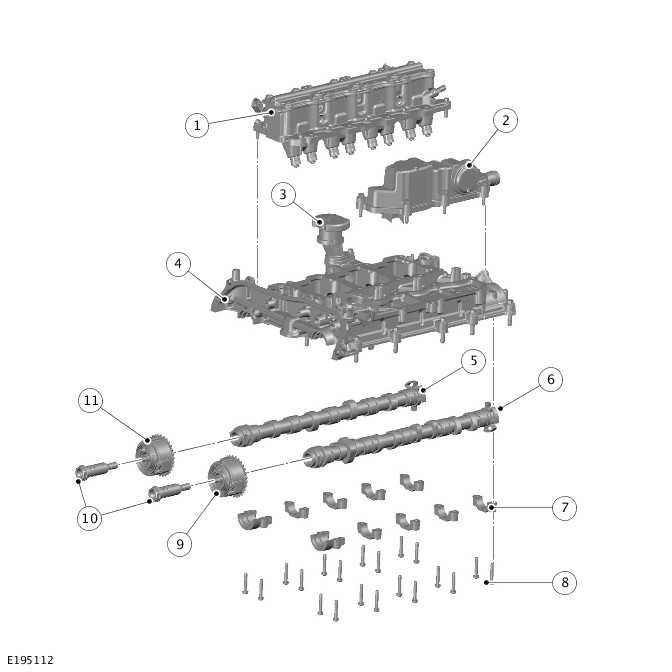 1
2
3
4
5
6
11
10
9
7
8
E195112